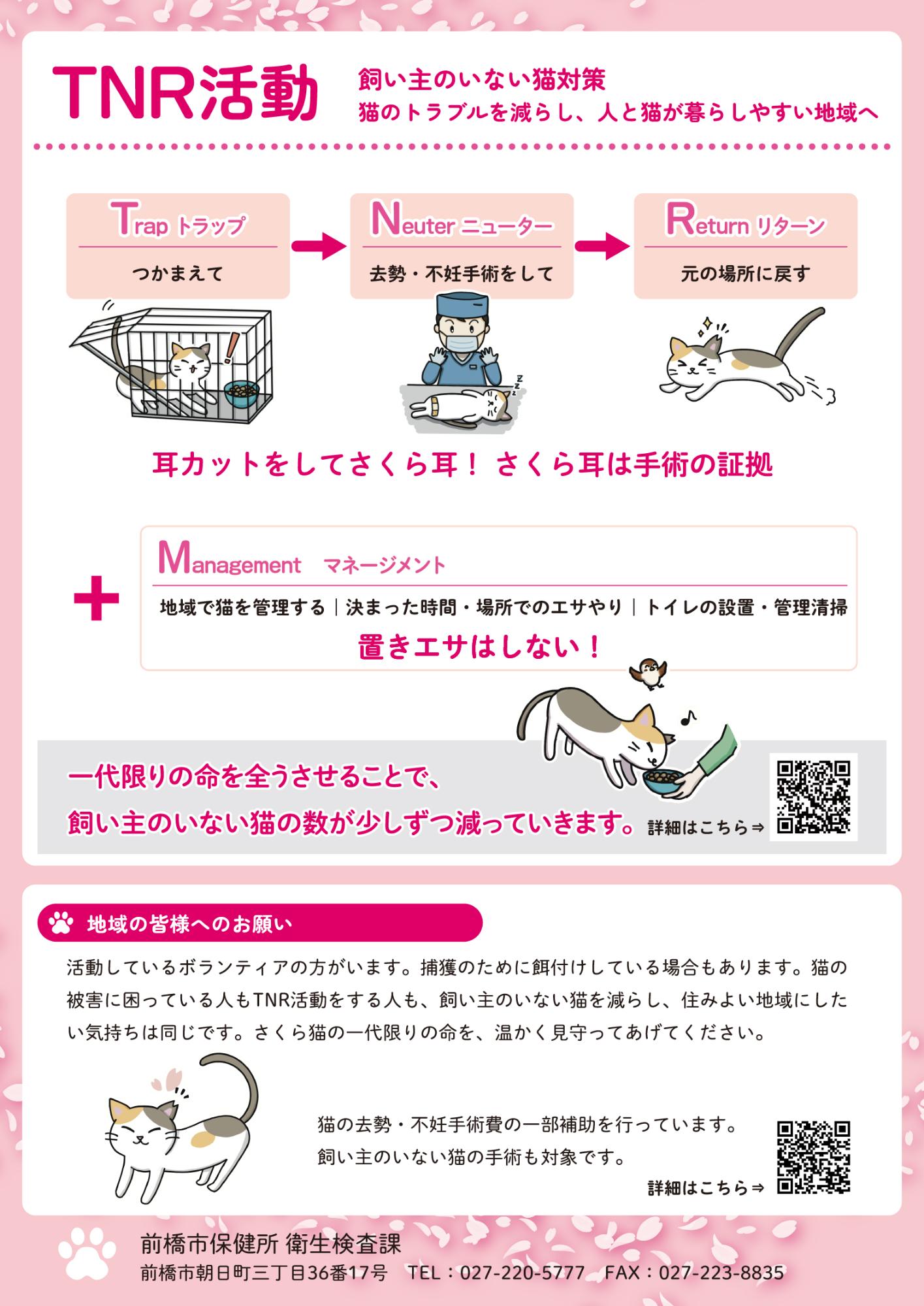 TNR活動

飼い主のいない猫対策
猫のトラブルを減らし、人と猫が暮らしやすい地域へ

Trap トラップ
つかまえて

Neuter ニューター
去勢・不妊手術をして

Return リターン
元の場所に戻す

耳カットをしてさくら耳！ さくら耳は手術の証拠

＋

Management マネージメント
地域で猫を管理する｜決まった時間・場所でのエサやり｜トイレの設置・管理清掃
置きエサはしない！

一代限りの命を全うさせることで、
飼い主のいない猫の数が少しずつ減っていきます。 詳細はこちら⇒

地域の皆様へのお願い

活動しているボランティアの方がいます。捕獲のために餌付けしている場合もあります。猫の被害に困っている人もTNR活動をする人も、飼い主のいない猫を減らし、住みよい地域にしたい気持ちは同じです。さくら猫の一代限りの命を、温かく見守ってあげてください。

猫の去勢・不妊手術費の一部補助を行っています。
飼い主のいない猫の手術も対象です。
詳細はこちら⇒

前橋市保健所 衛生検査課
前橋市朝日町三丁目36番17号 TEL：027-220-5777 FAX：027-223-8835